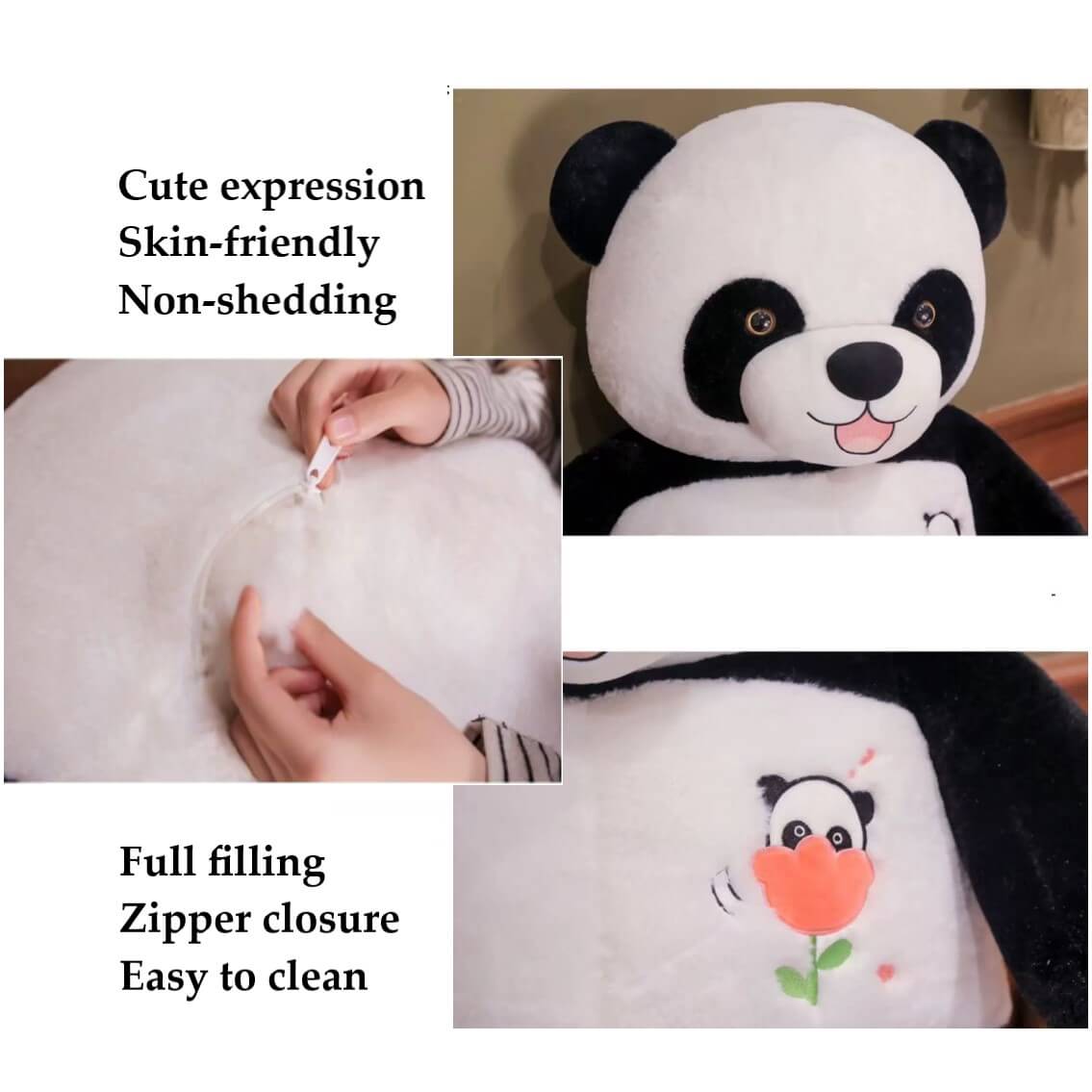 Cute expression
Skin-friendly
Non-shedding

Full filling
Zipper closure
Easy to clean