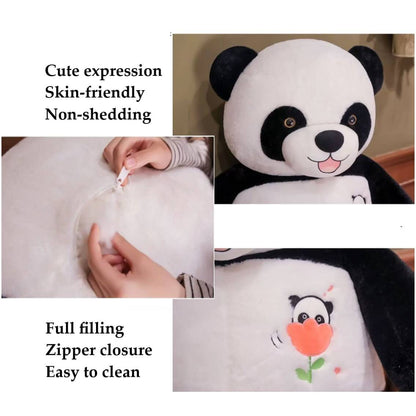 Cute expression
Skin-friendly
Non-shedding

Full filling
Zipper closure
Easy to clean